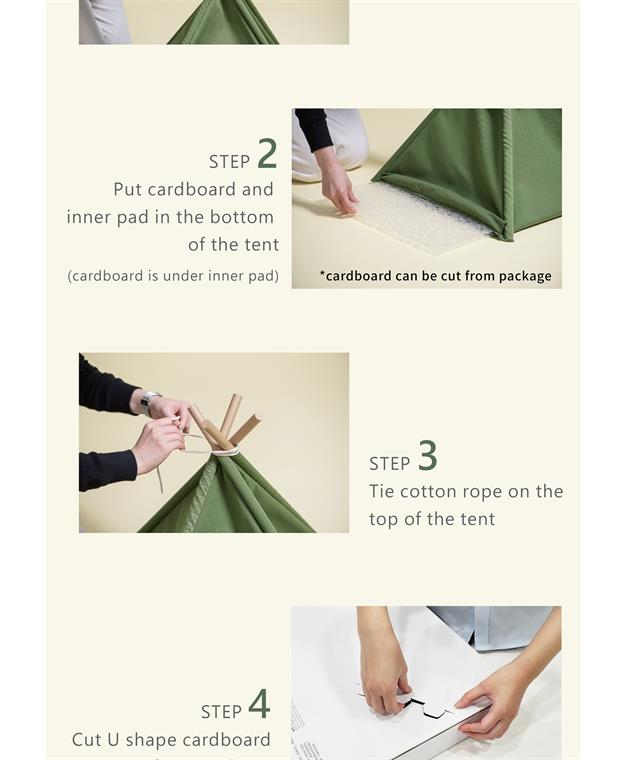 STEP 2
Put cardboard and inner pad in the bottom of the tent
(cardboard is under inner pad)

*cardboard can be cut from package

STEP 3
Tie cotton rope on the top of the tent

STEP 4
Cut U shape cardboard